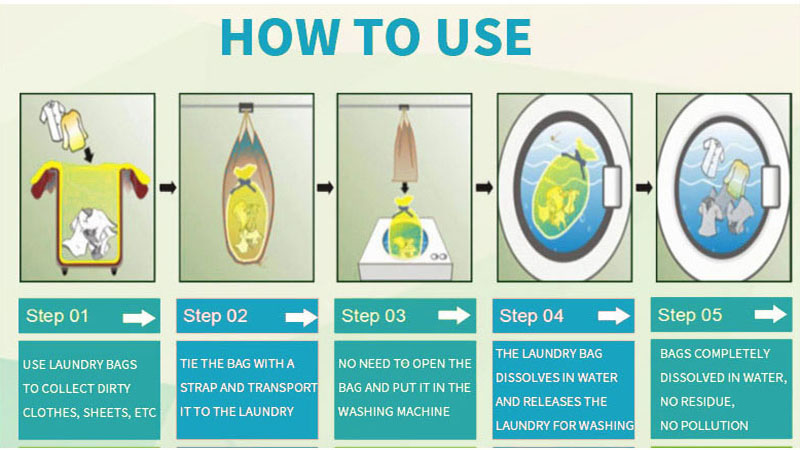 HOW TO USE

Step 01

USE LAUNDRY BAGS TO COLLECT DIRTY CLOTHES, SHEETS, ETC

Step 02

TIE THE BAG WITH A STRAP AND TRANSPORT IT TO THE LAUNDRY

Step 03

NO NEED TO OPEN THE BAG AND PUT IT IN THE WASHING MACHINE

Step 04

THE LAUNDRY BAG DISSOLVES IN WATER AND RELEASES THE LAUNDRY FOR WASHING

Step 05

BAGS COMPLETELY DISSOLVED IN WATER, NO RESIDUE, NO POLLUTION